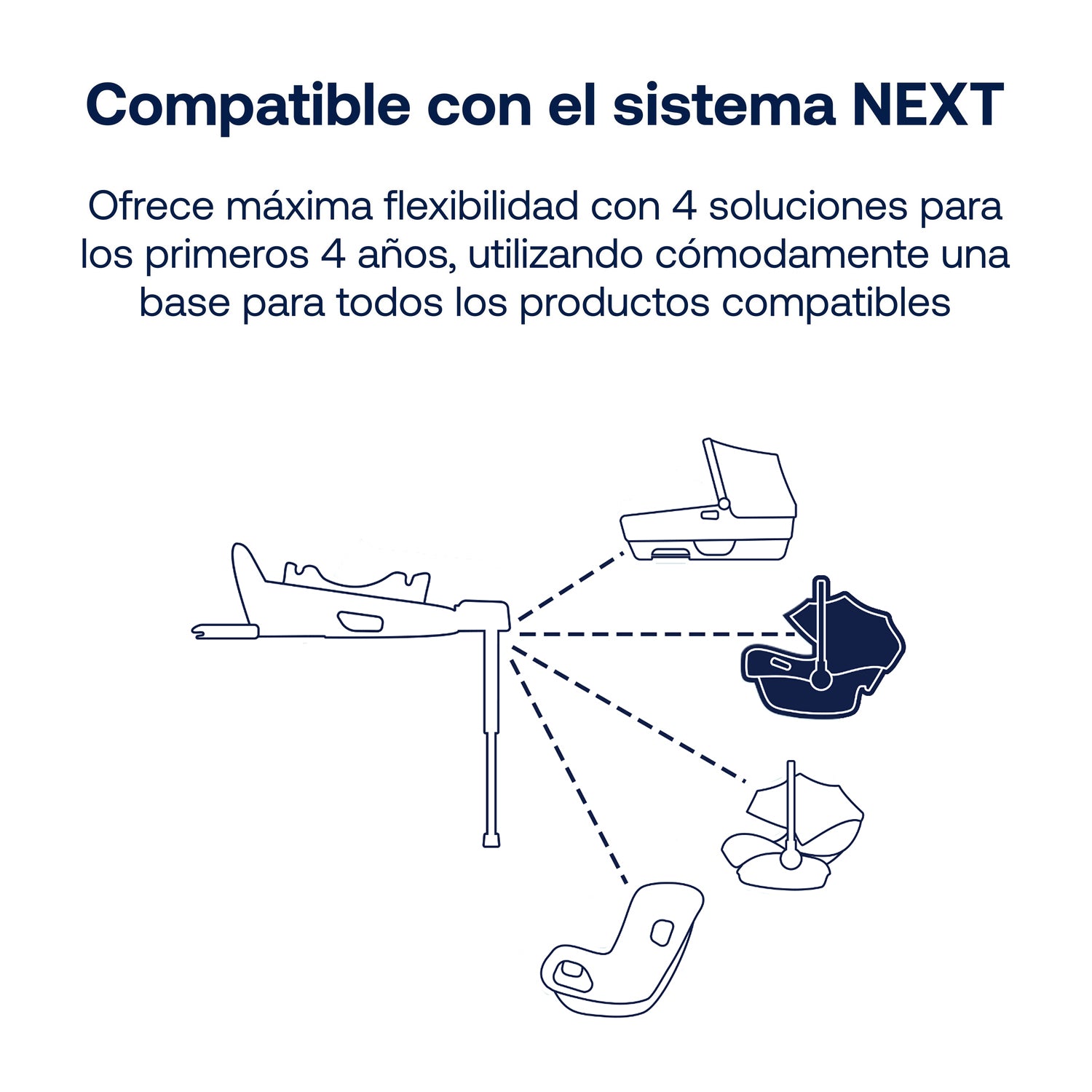 Compatible con el sistema NEXT

Ofrece máxima flexibilidad con 4 soluciones para los primeros 4 años, utilizando cómodamente una base para todos los productos compatibles