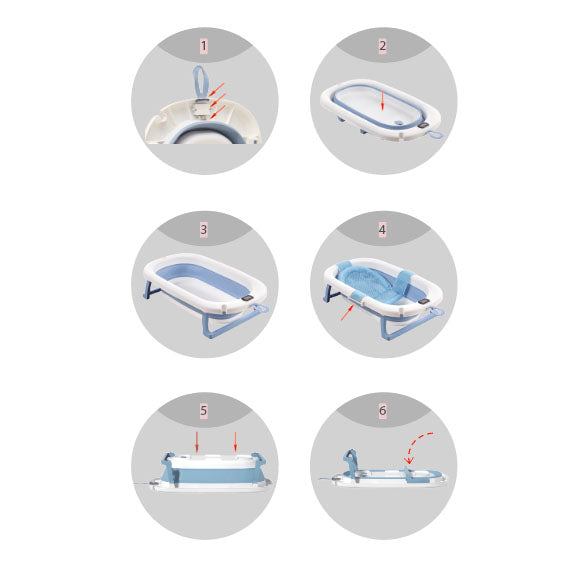 1

2

3

4

5

6