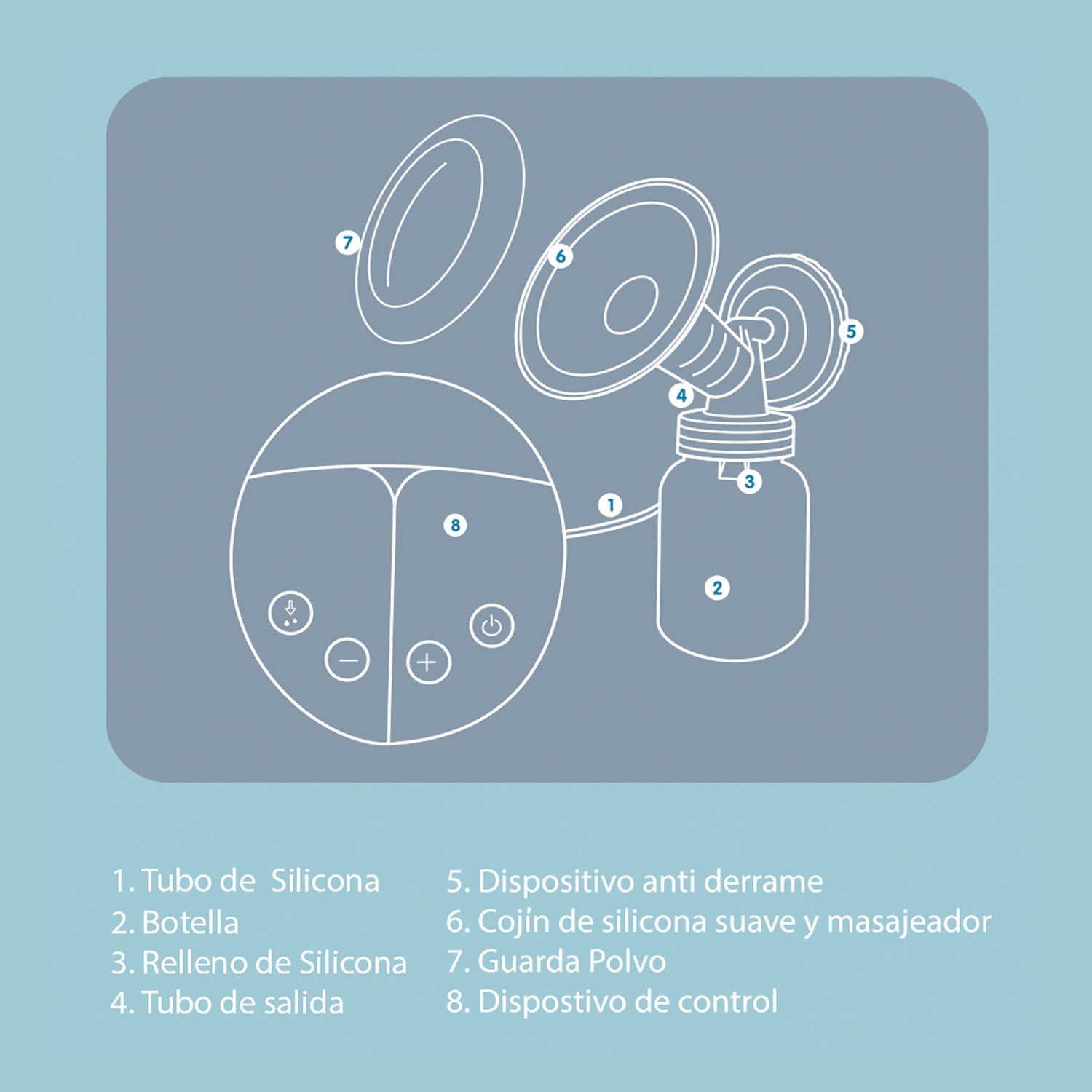 7
6
5
4
3
1
8
2

1. Tubo de Silicona
2. Botella
3. Relleno de Silicona
4. Tubo de salida

5. Dispositivo anti derrame
6. Cojín de silicona suave y masajeador
7. Guarda Polvo
8. Dispostivo de control