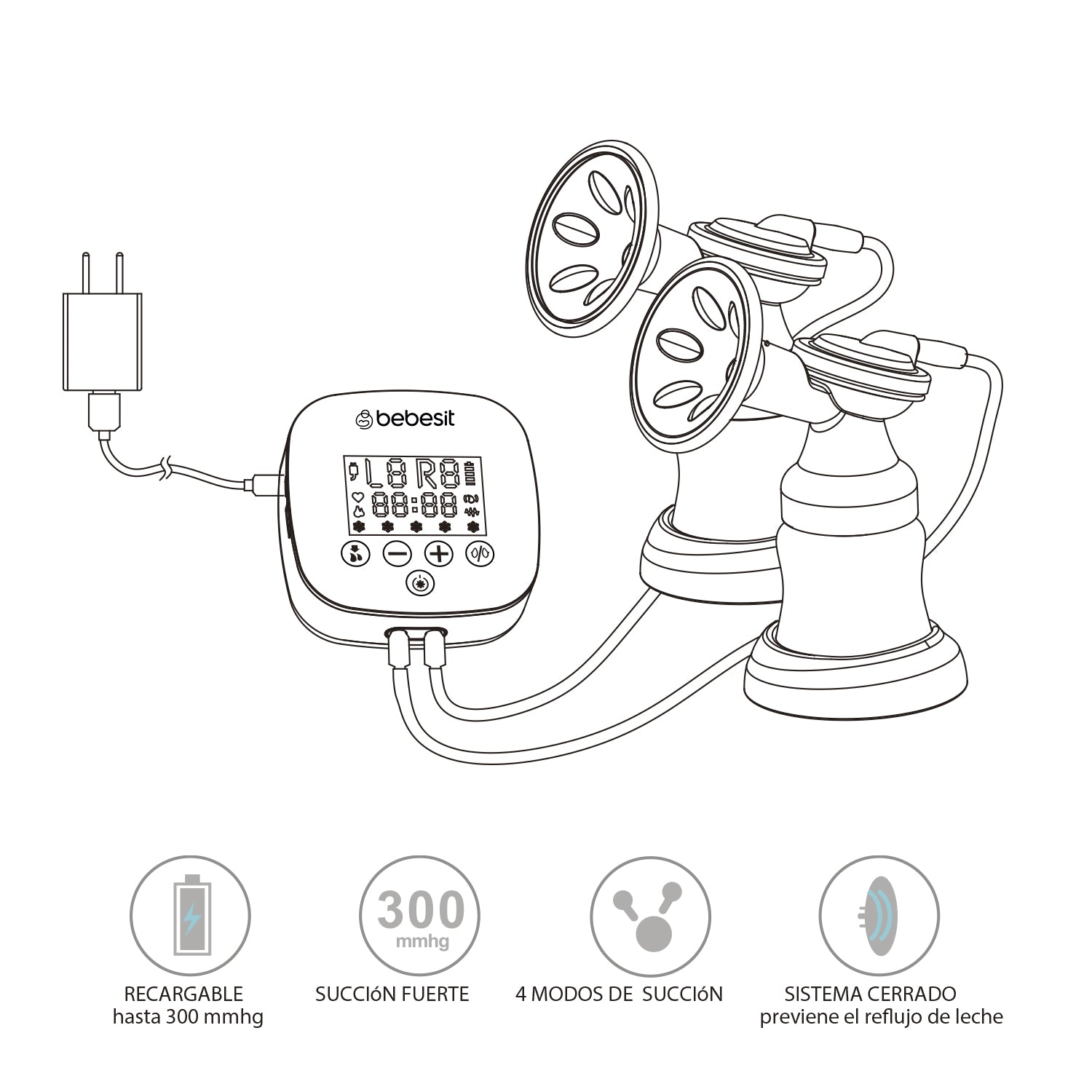 bebesit

L8 R8
88:88

300
mmhg

RECARGABLE
hasta 300 mmhg

SUCCIóN FUERTE

4 MODOS DE SUCCIóN

SISTEMA CERRADO
previene el reflujo de leche