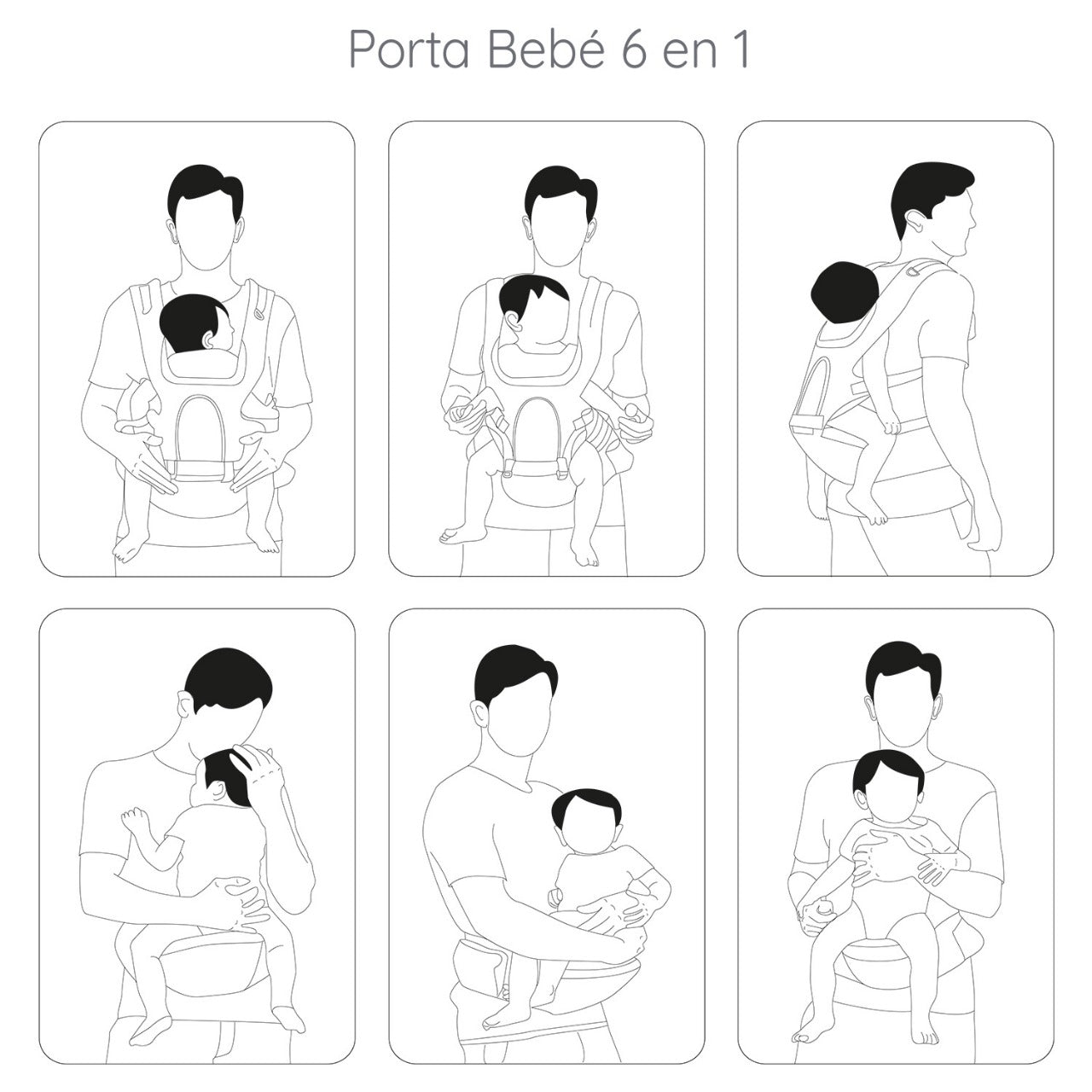 Porta Bebé 6 en 1