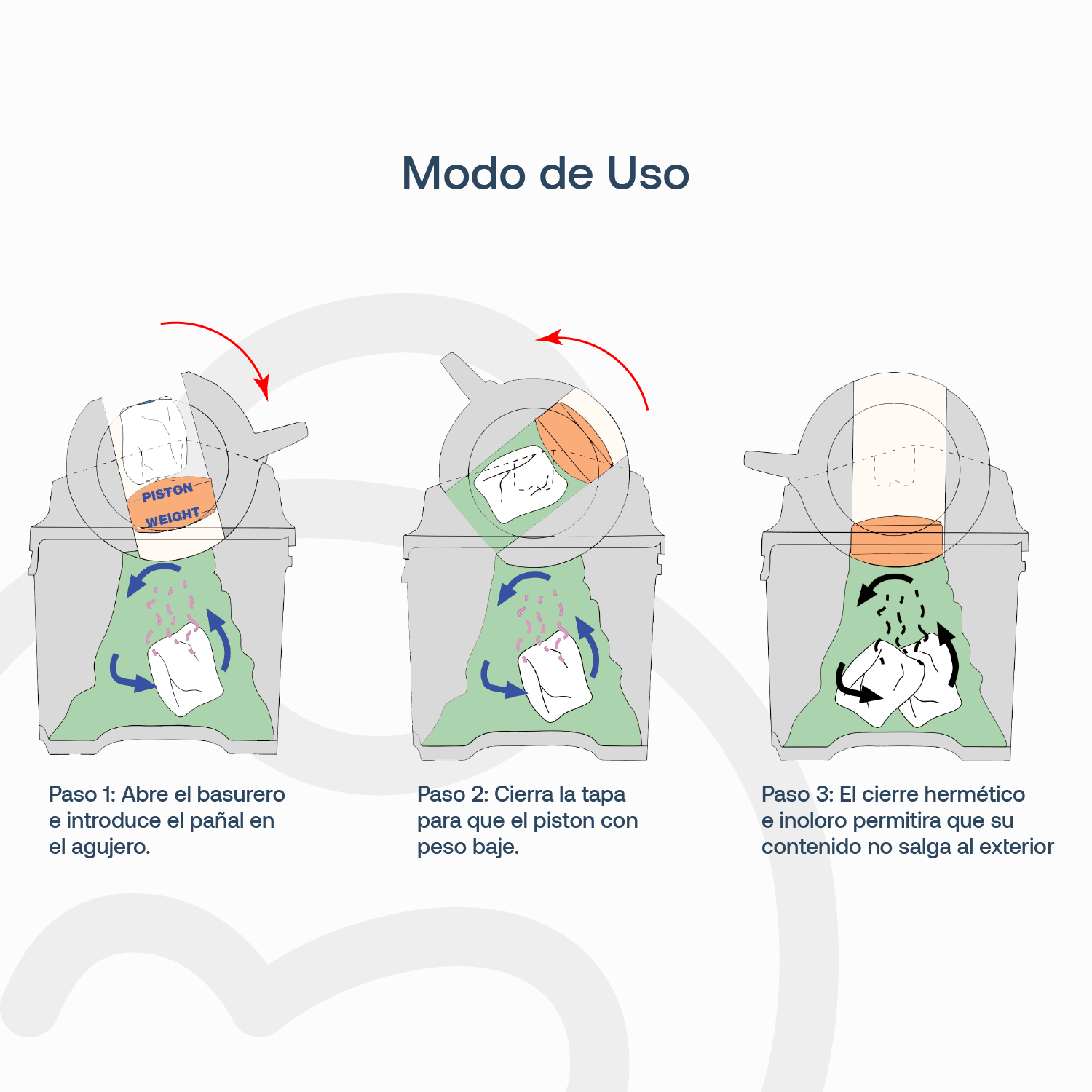 Modo de Uso

PISTON WEIGHT

Paso 1: Abre el basurero e introduce el pañal en el agujero.

Paso 2: Cierra la tapa para que el piston con peso baje.

Paso 3: El cierre hermético e inoloro permitira que su contenido no salga al exterior