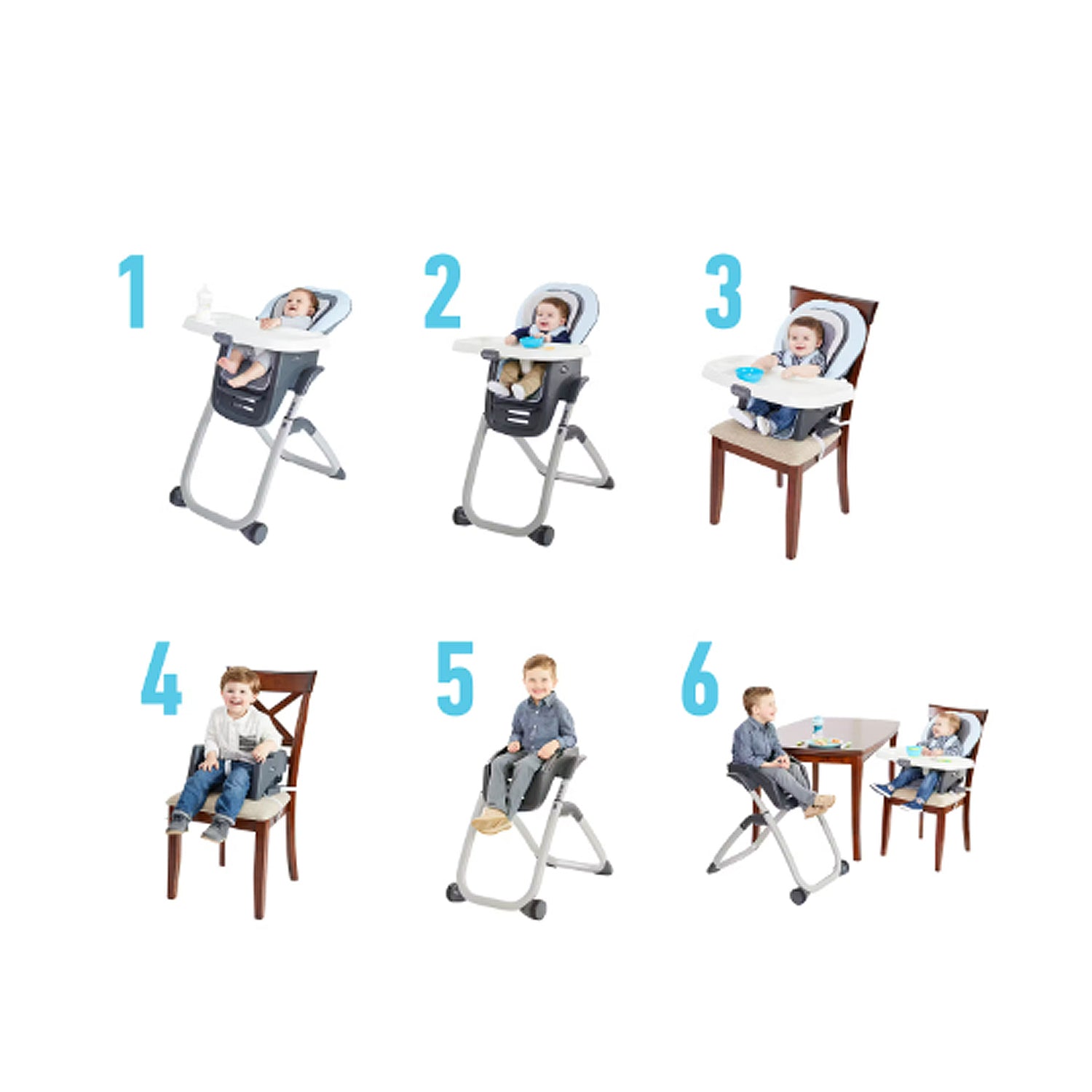 1

2

3

4

5

6